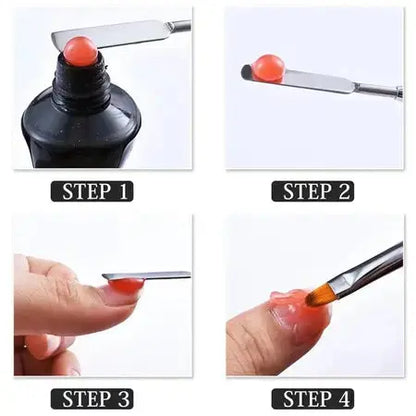 STEP 1

STEP 2

STEP 3

STEP 4